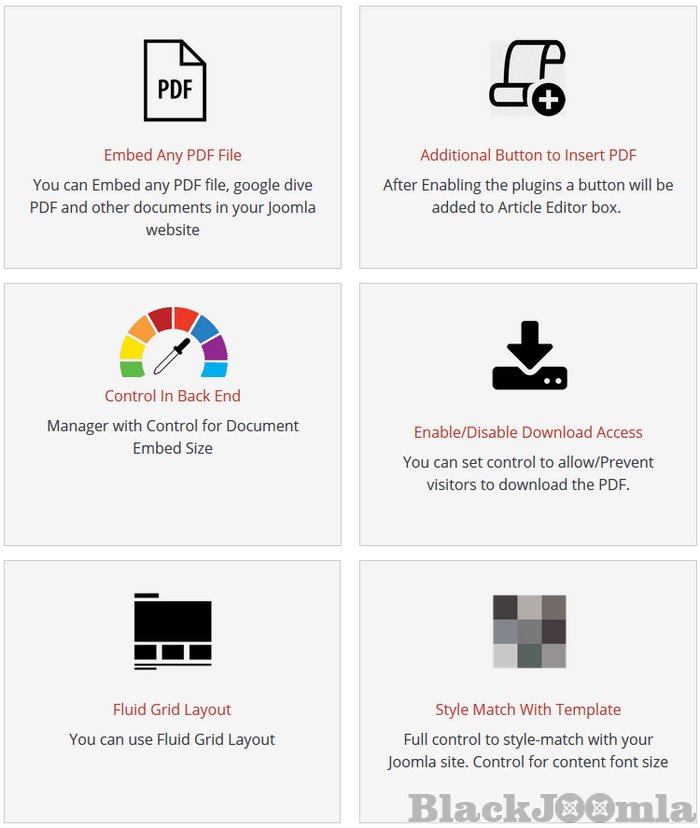 PDF

Embed Any PDF File

You can Embed any PDF file, google dive PDF and other documents in your Joomla website

Additional Button to Insert PDF

After Enabling the plugins a button will be added to Article Editor box.

Control In Back End

Manager with Control for Document Embed Size

Enable/Disable Download Access

You can set control to allow/Prevent visitors to download the PDF.

Fluid Grid Layout

You can use Fluid Grid Layout

Style Match With Template

Full control to style-match with your Joomla site. Control for content font size

BlackJoomla